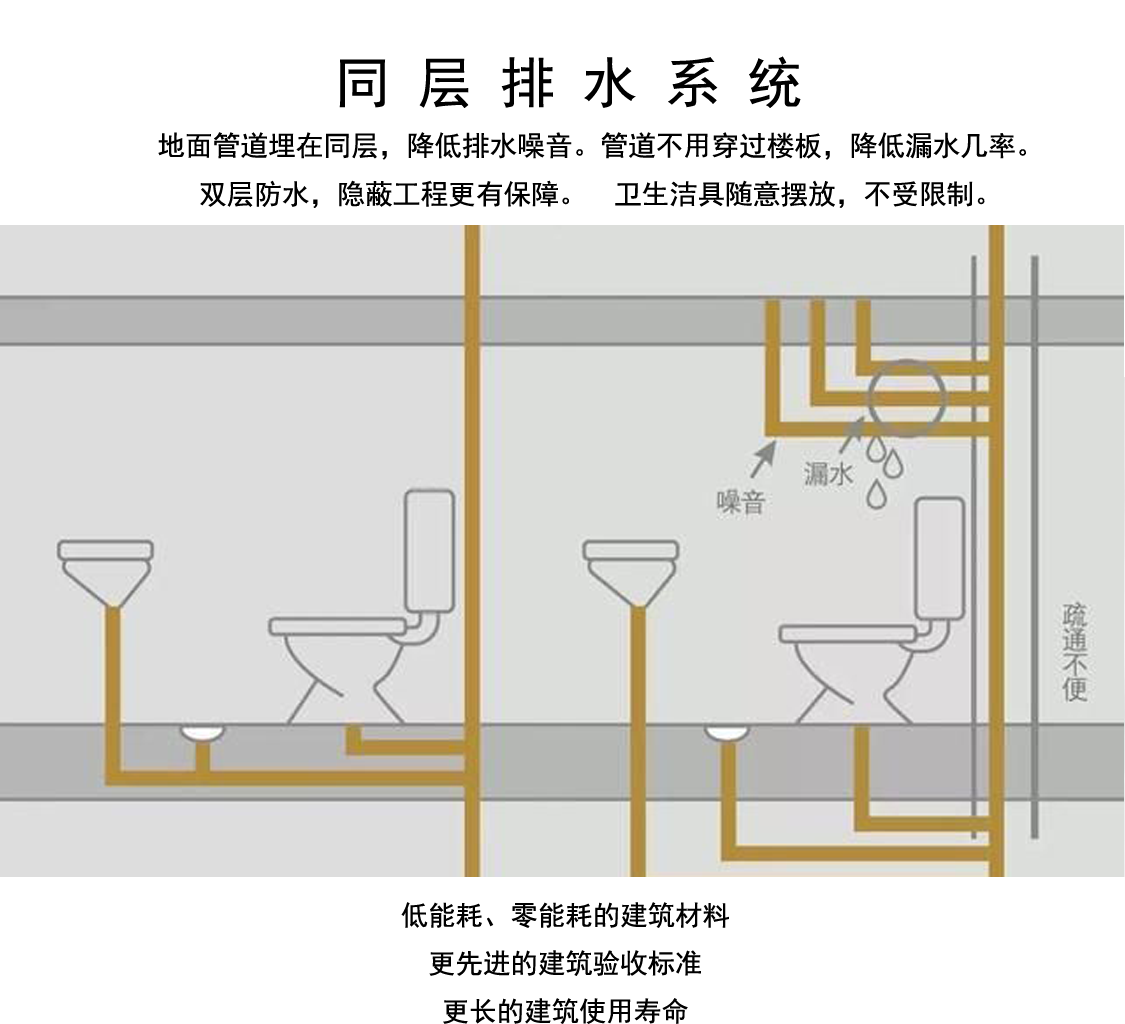 同层排水系统

地面管道埋在同层，降低排水噪音。管道不用穿过楼板，降低漏水几率。

双层防水，隐蔽工程更有保障。　卫生洁具随意摆放，不受限制。

噪音

漏水

疏通不便

低能耗、零能耗的建筑材料

更先进的建筑验收标准

更长的建筑使用寿命